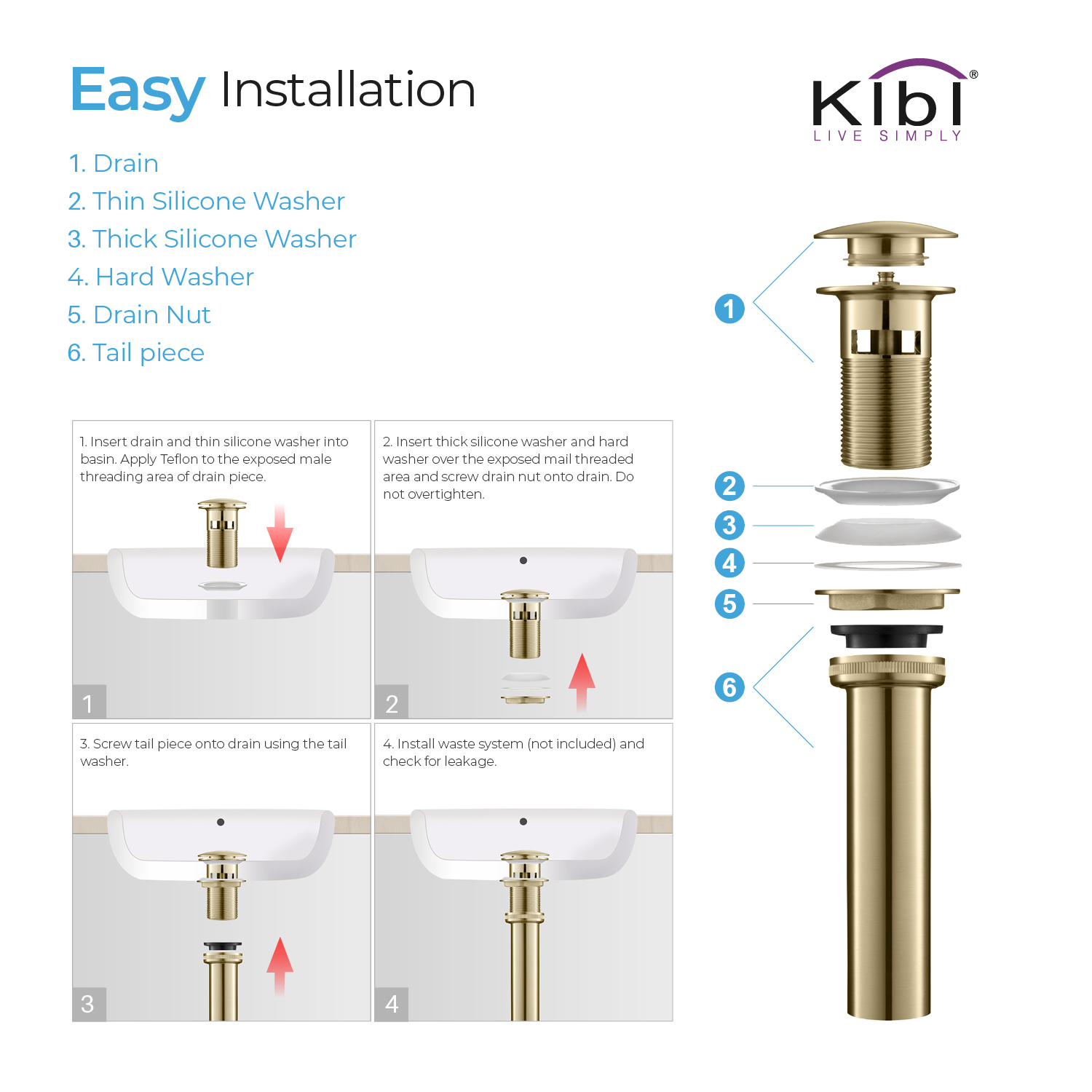 Easy Installation

KIBI®
LIVE SIMPLY

1. Drain
2. Thin Silicone Washer
3. Thick Silicone Washer
4. Hard Washer
5. Drain Nut
6. Tail piece

1. Insert drain and thin silicone washer into basin. Apply Teflon to the exposed male threading area of drain piece.

1

2. Insert thick silicone washer and hard washer over the exposed mail threaded area and screw drain nut onto drain. Do not overtighten.

2

3. Screw tail piece onto drain using the tail washer.

3

4. Install waste system (not included) and check for leakage.

4

1
2
3
4
5
6